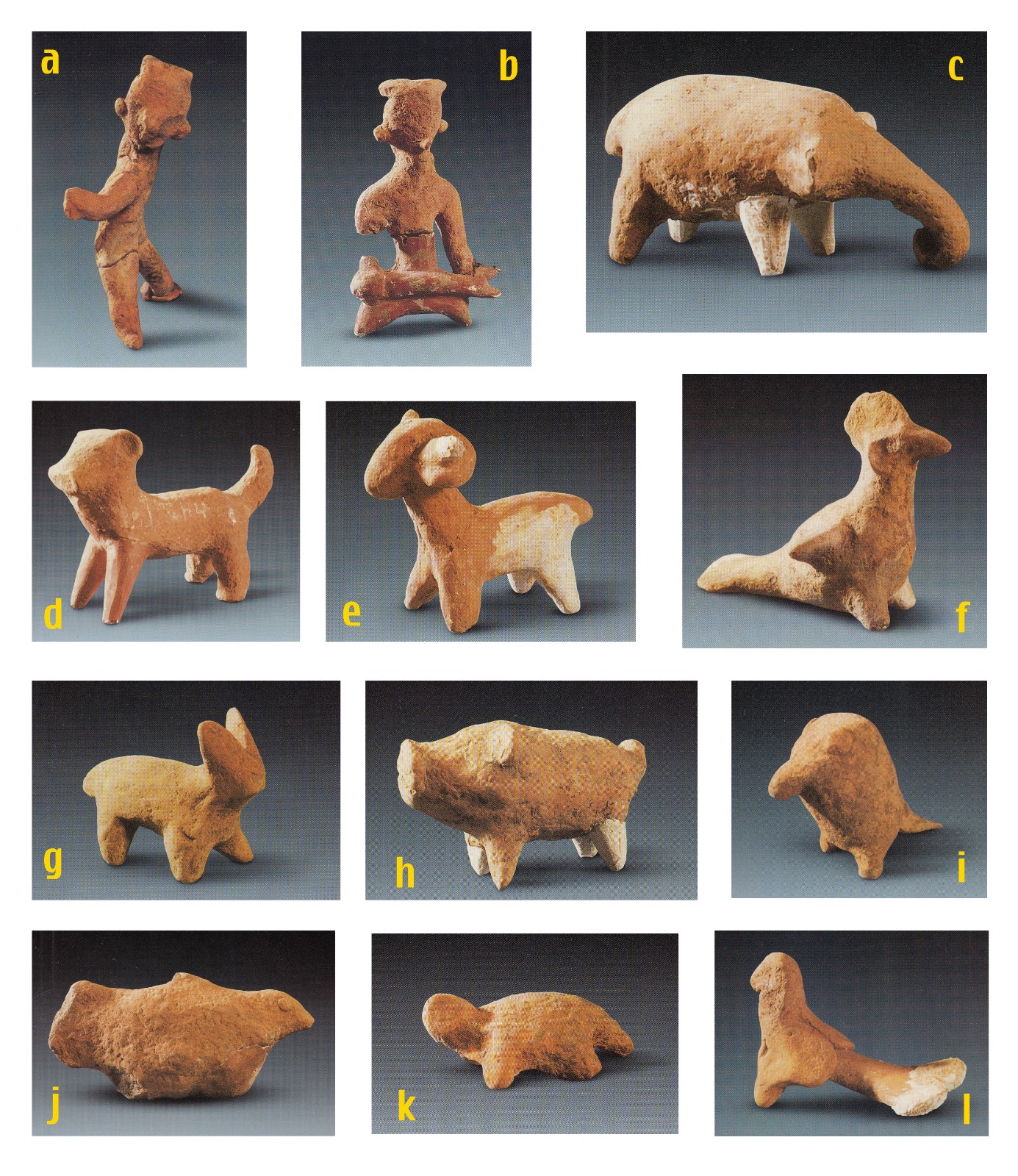 a

b

c

d

e

f

g

h

i

j

k

l