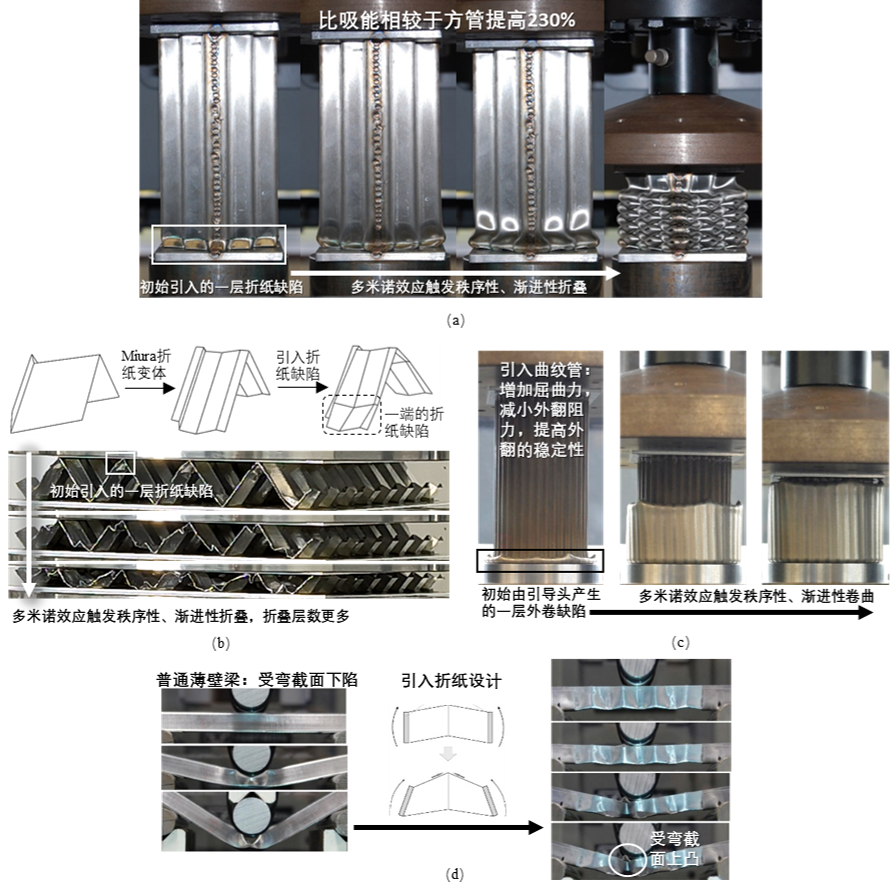 比吸能相较于方管提高230%

初始引入的一层折纸缺陷

多米诺效应触发秩序性、渐进性折叠

(a)

Miura折纸变体

引入折纸缺陷

一端的折纸缺陷

初始引入的一层折纸缺陷

多米诺效应触发秩序性、渐进性折叠，折叠层数更多

(b)

引入曲纹管：增加屈曲力，减小外翻阻力，提高外翻的稳定性

初始由引导头产生的一层外卷缺陷

多米诺效应触发秩序性、渐进性卷曲

(c)

普通薄壁梁：受弯截面下陷

引入折纸设计

受弯截面上凸

(d)